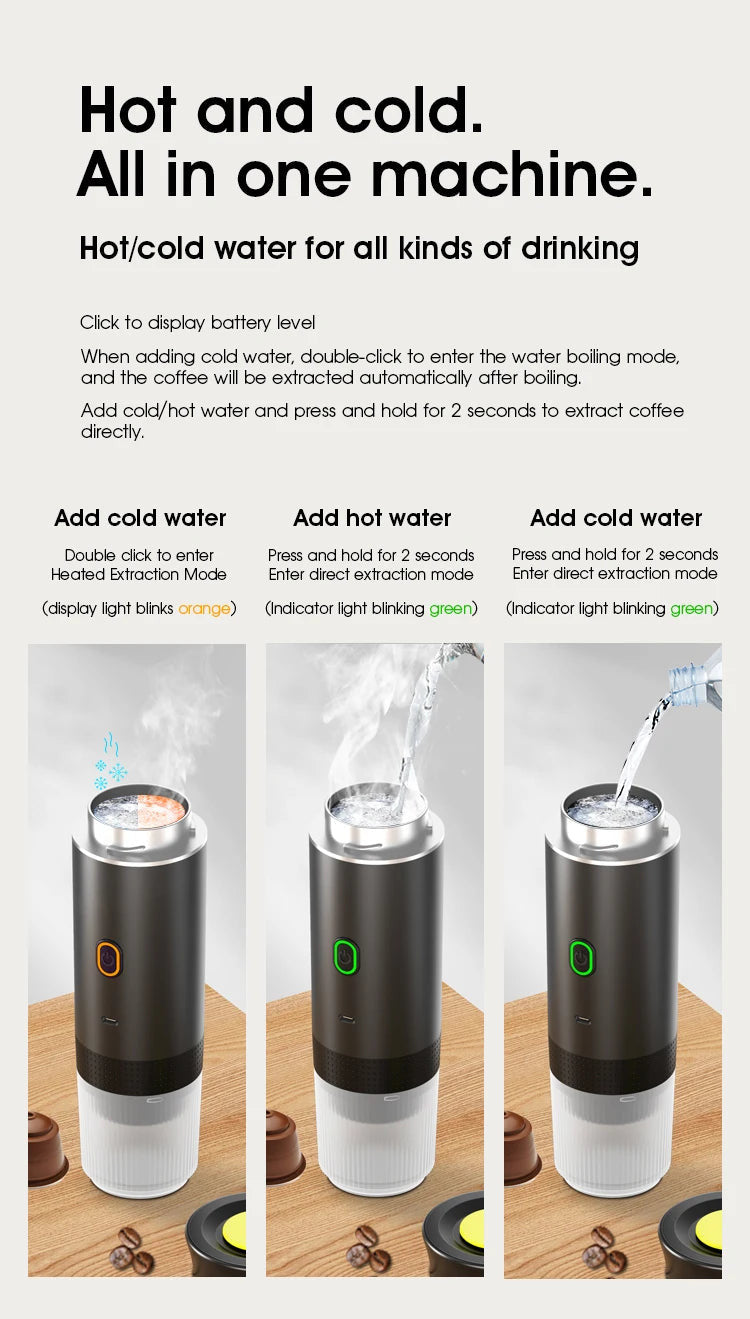 Hot and cold.
All in one machine.

Hot/cold water for all kinds of drinking

Click to display battery level

When adding cold water, double-click to enter the water boiling mode, and the coffee will be extracted automatically after boiling.

Add cold/hot water and press and hold for 2 seconds to extract coffee directly.

Add cold water

Double click to enter Heated Extraction Mode

(display light blinks orange)

Add hot water

Press and hold for 2 seconds Enter direct extraction mode

(Indicator light blinking green)

Add cold water

Press and hold for 2 seconds Enter direct extraction mode

(Indicator light blinking green)